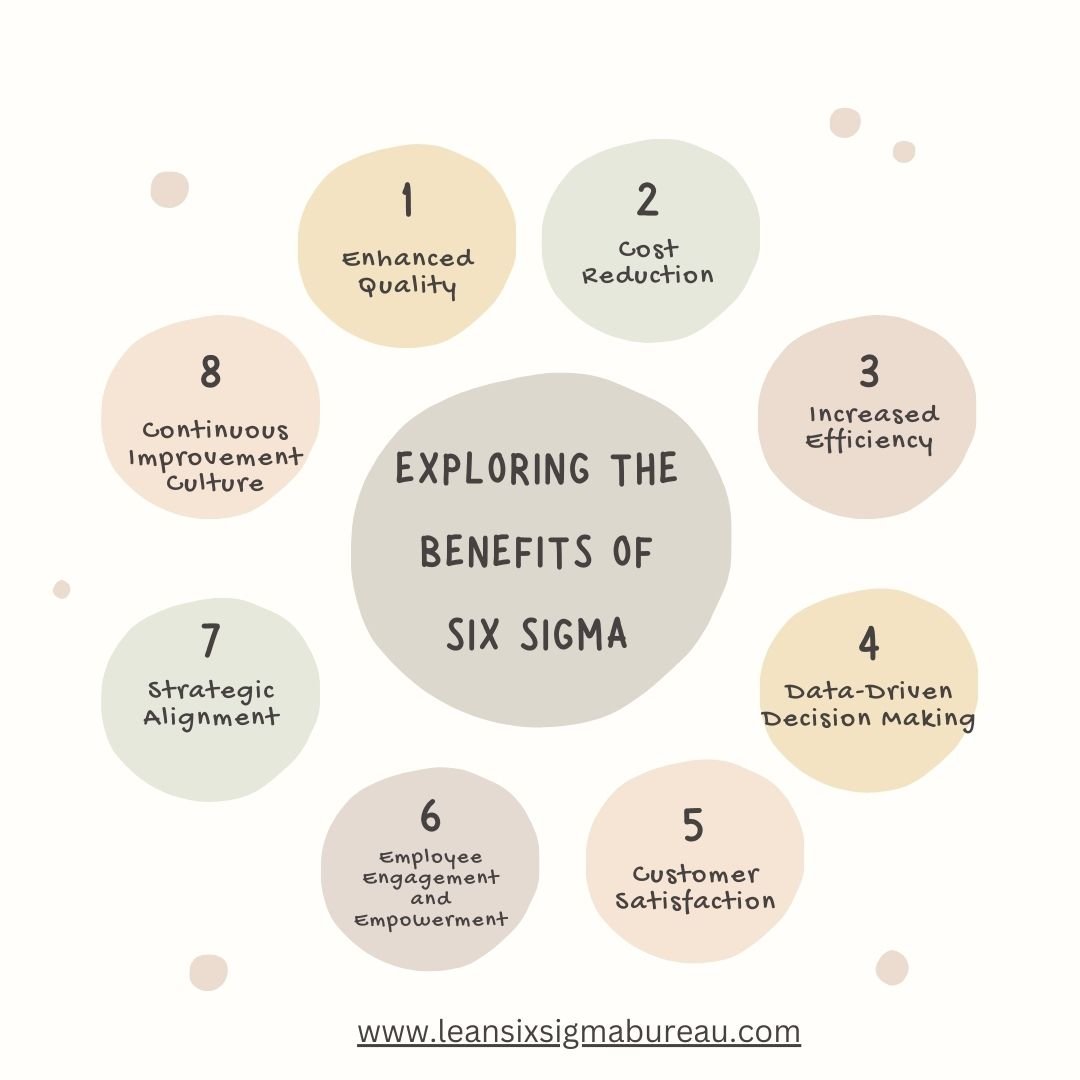 EXPLORING THE BENEFITS OF SIX SIGMA

1
Enhanced Quality

2
Cost Reduction

3
Increased Efficiency

4
Data-Driven Decision Making

5
Customer Satisfaction

6
Employee Engagement and Empowerment

7
Strategic Alignment

8
Continuous Improvement Culture

www.leansixsigmabureau.com